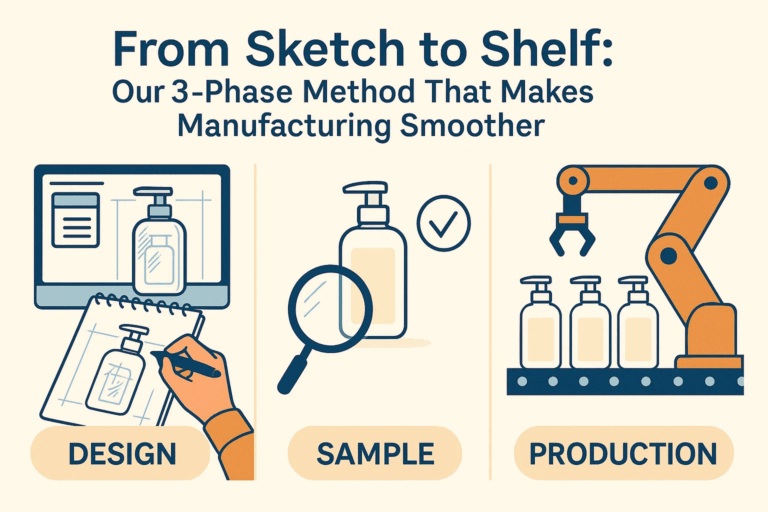 From Sketch to Shelf:
Our 3-Phase Method That Makes Manufacturing Smoother

DESIGN

SAMPLE

PRODUCTION