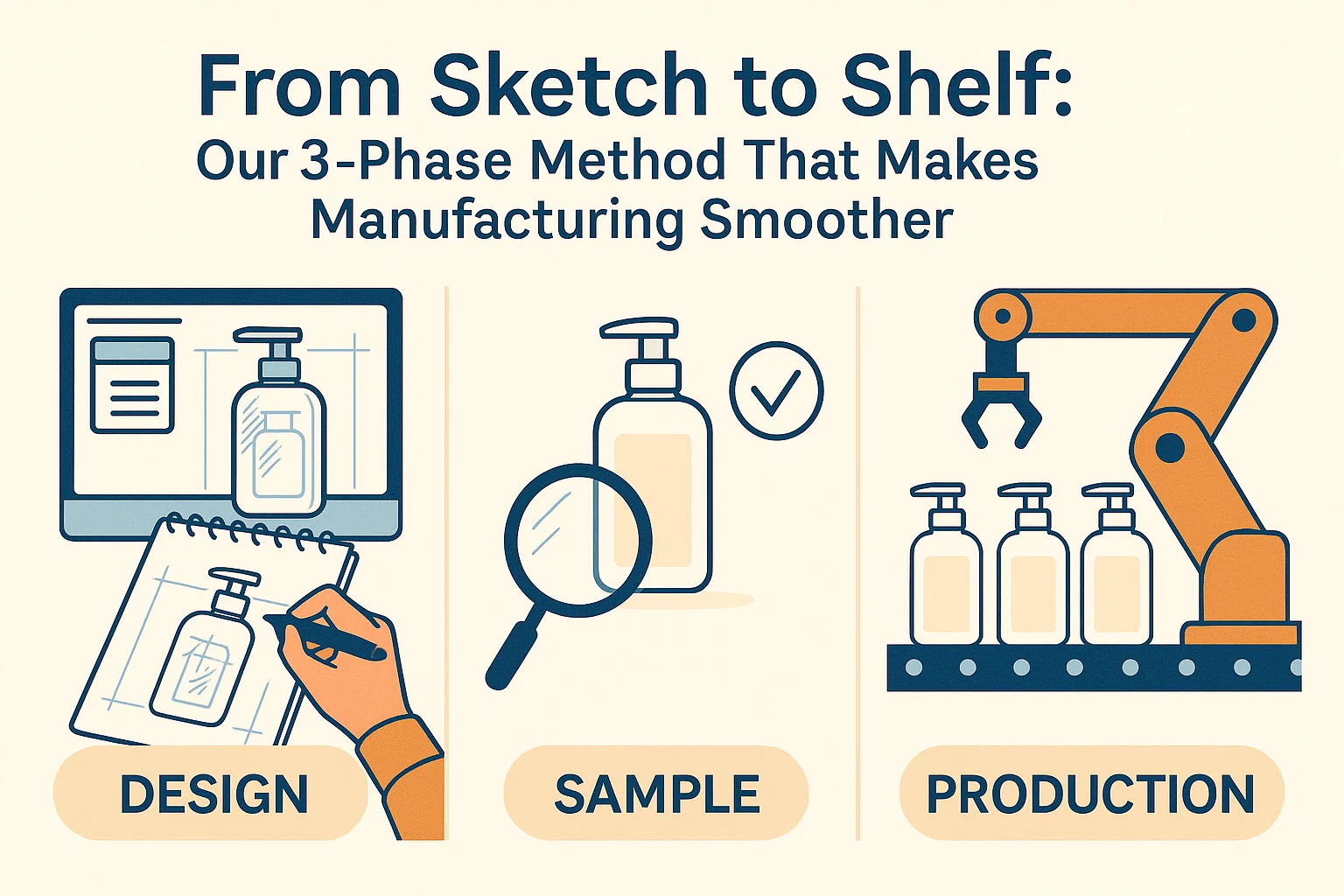 From Sketch to Shelf:
Our 3-Phase Method That Makes Manufacturing Smoother

DESIGN

SAMPLE

PRODUCTION